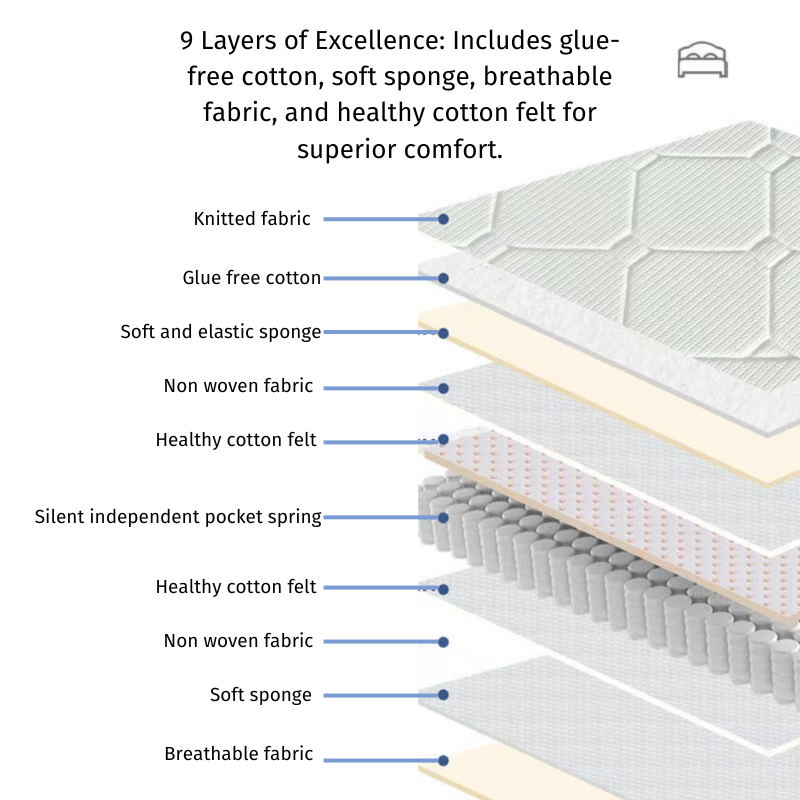 9 Layers of Excellence: Includes glue-free cotton, soft sponge, breathable fabric, and healthy cotton felt for superior comfort.

Knitted fabric

Glue free cotton

Soft and elastic sponge

Non woven fabric

Healthy cotton felt

Silent independent pocket spring

Healthy cotton felt

Non woven fabric

Soft sponge

Breathable fabric