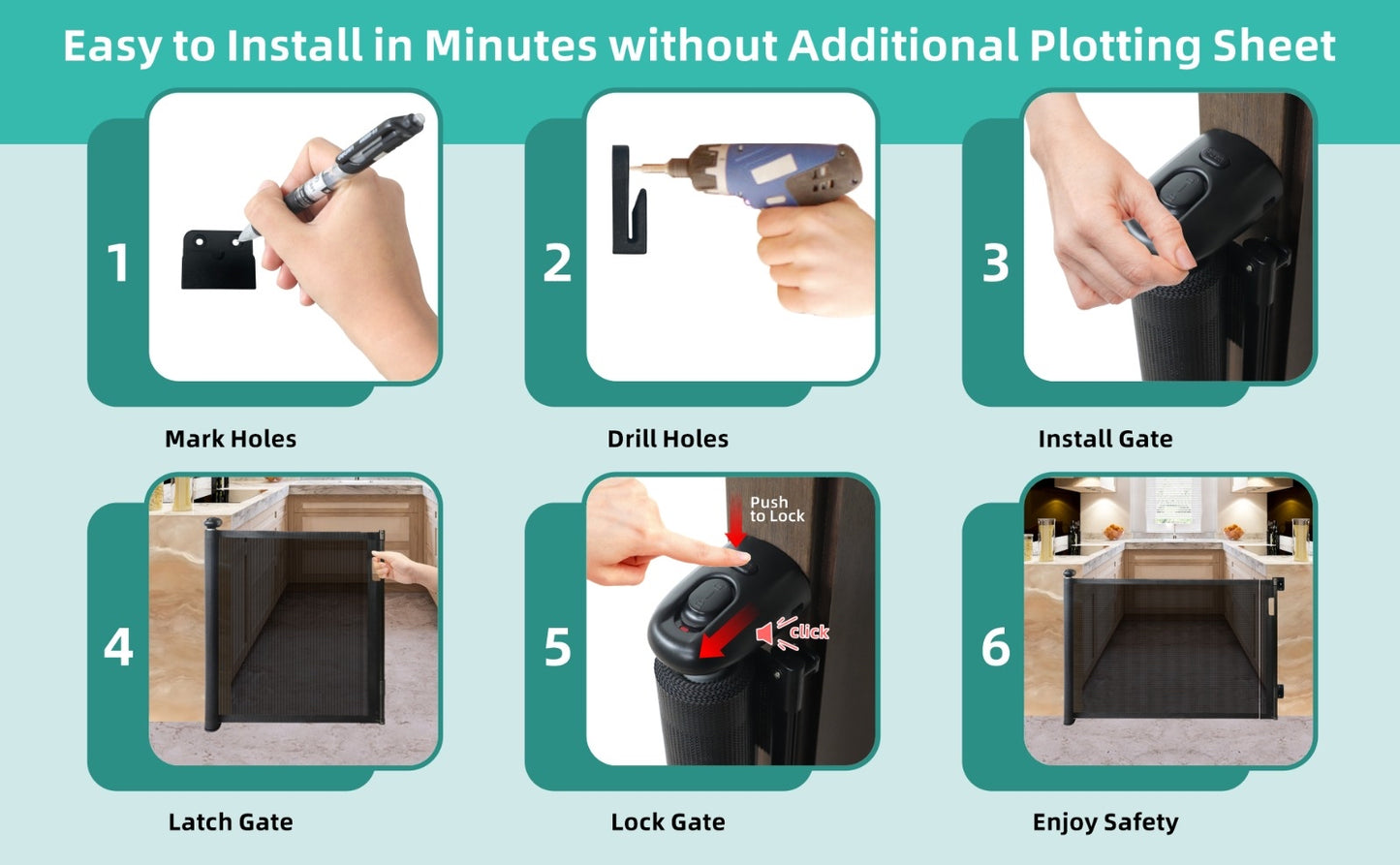 Easy to Install in Minutes without Additional Plotting Sheet

1

Mark Holes

2

Drill Holes

3

Install Gate

4

Latch Gate

5

Push to Lock

click

Lock Gate

6

Enjoy Safety