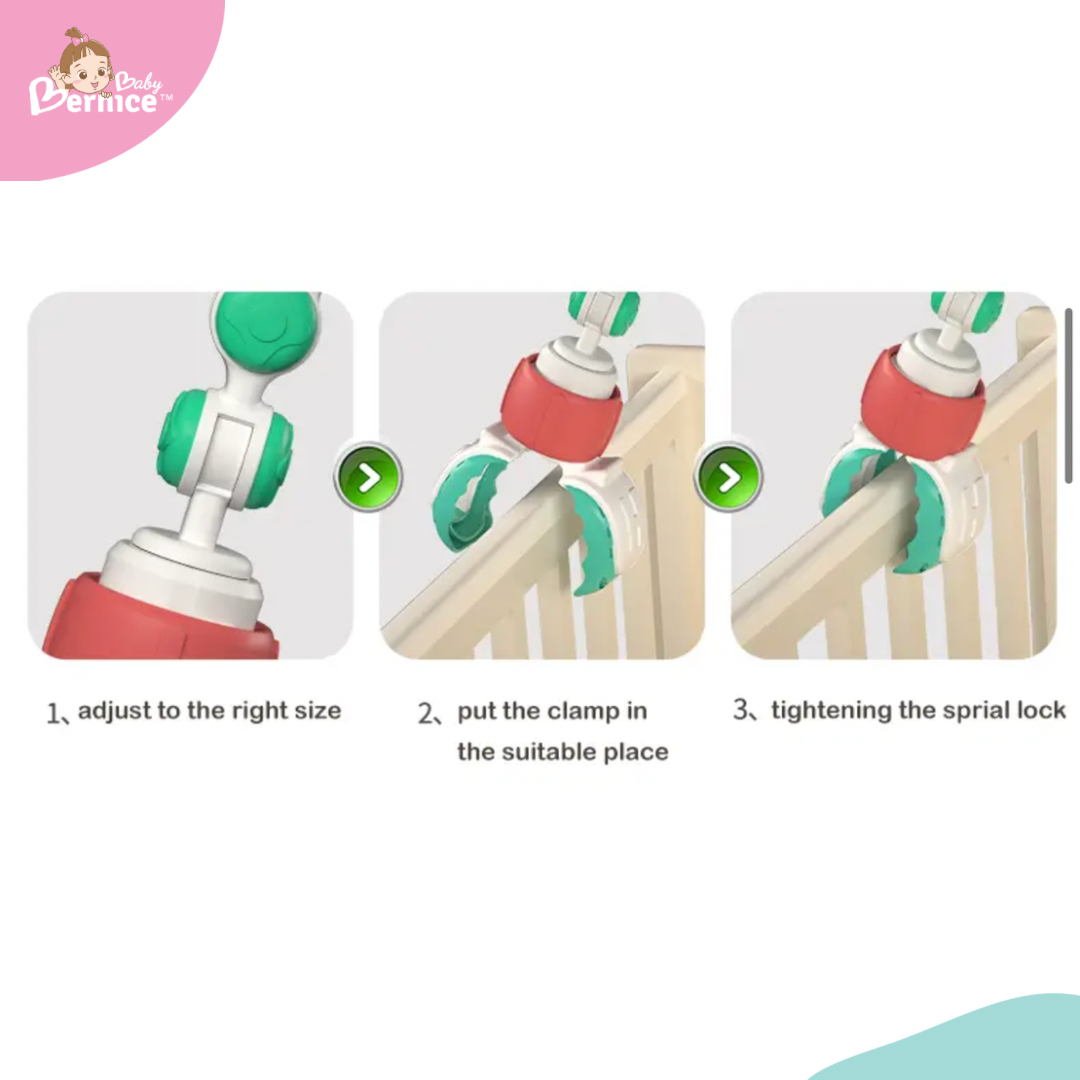 Baby Bernice™

1、adjust to the right size

2、put the clamp in the suitable place

3、tightening the sprial lock