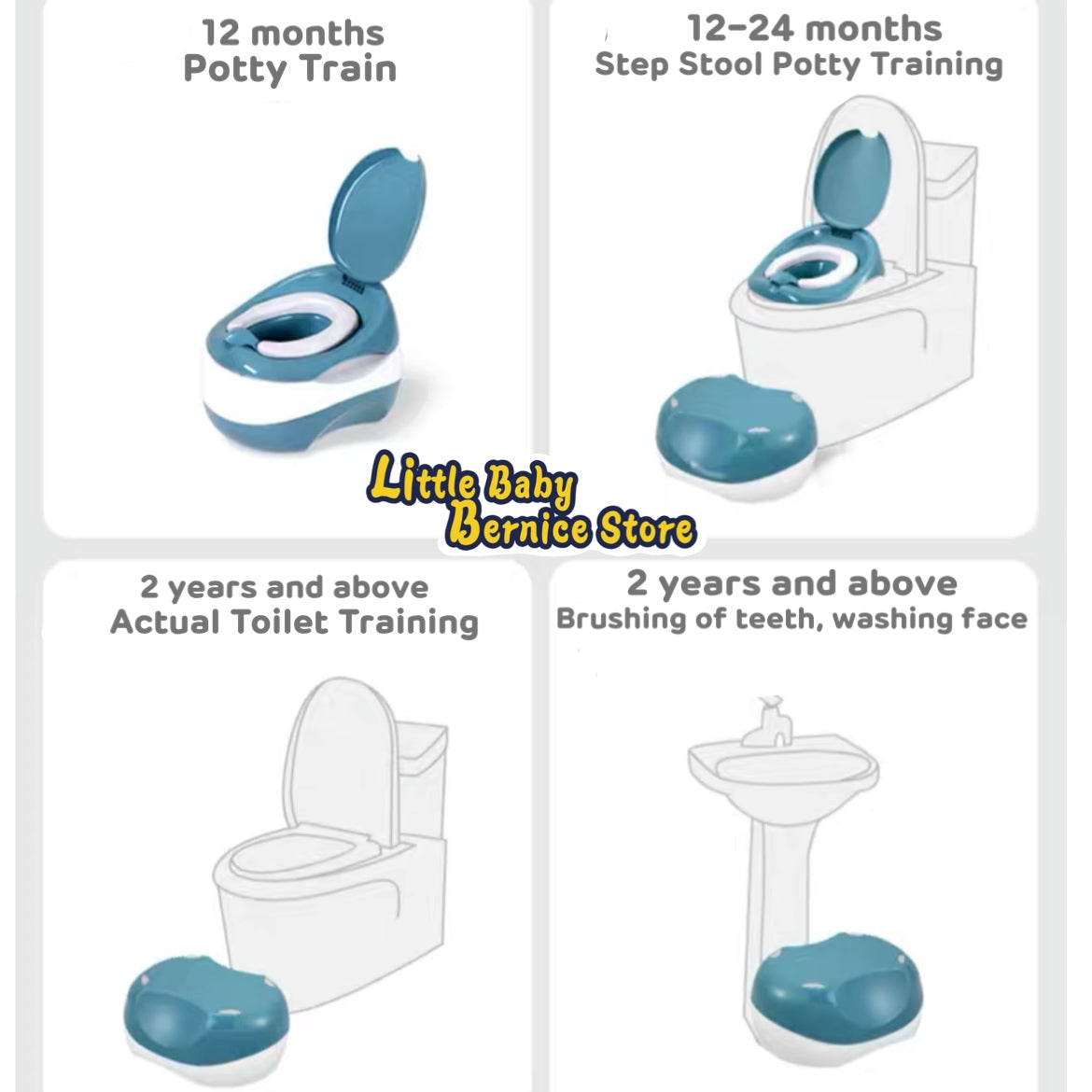 12 months
Potty Train

12-24 months
Step Stool Potty Training

Little Baby
Bernice Store

2 years and above
Actual Toilet Training

2 years and above
Brushing of teeth, washing face