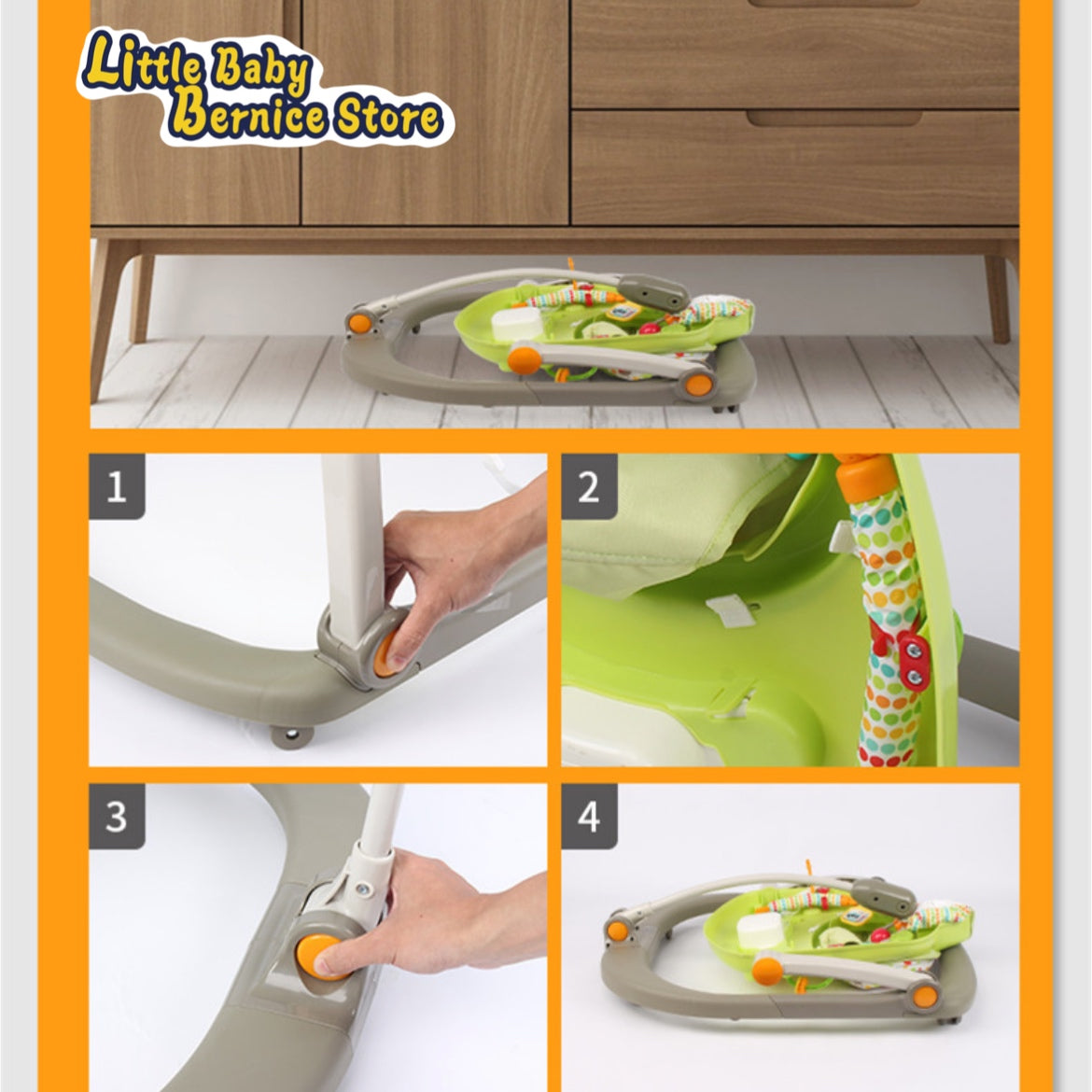 Little Baby Bernice Store

1

2

3

4