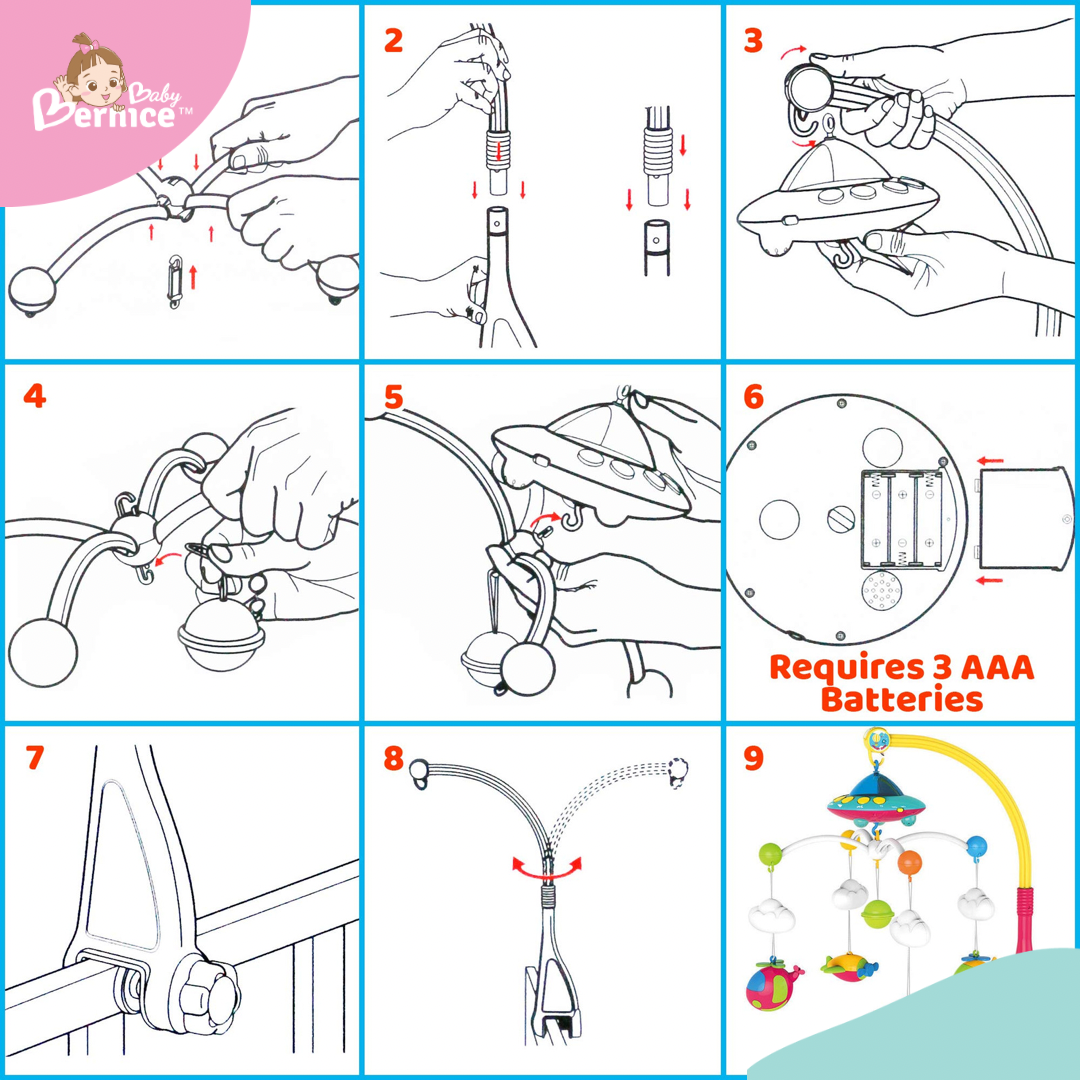 Baby Bernice™

2

3

4

5

6

Requires 3 AAA Batteries

7

8

9